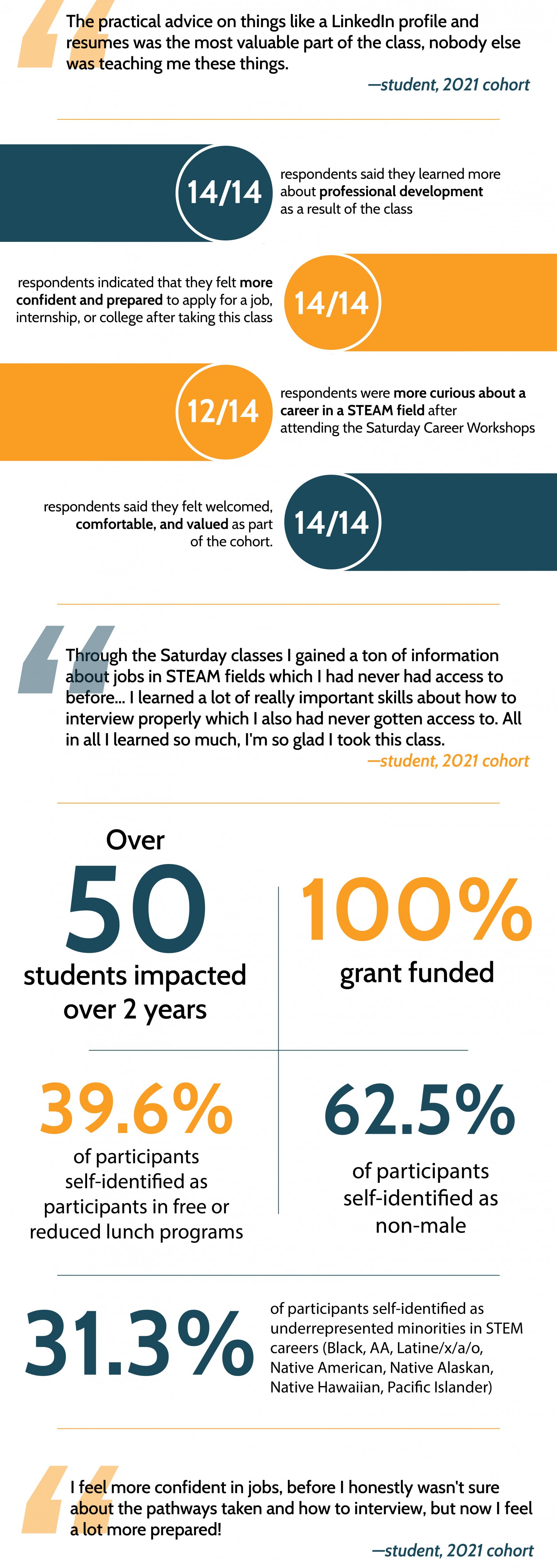 The practical advice on things like a LinkedIn profile and resumes was the most valuable part of the class, nobody else was teaching me these things.

—student, 2021 cohort

14/14

respondents said they learned more about professional development as a result of the class

respondents indicated that they felt more confident and prepared to apply for a job, internship, or college after taking this class

14/14

12/14

respondents were more curious about a career in a STEAM field after attending the Saturday Career Workshops

respondents said they felt welcomed, comfortable, and valued as part of the cohort.

14/14

Through the Saturday classes I gained a ton of information about jobs in STEAM fields which I had never had access to before... I learned a lot of really important skills about how to interview properly which I also had never gotten access to. All in all I learned so much, I'm so glad I took this class.

—student, 2021 cohort

Over

50

students impacted over 2 years

100%

grant funded

39.6%

of participants self-identified as participants in free or reduced lunch programs

62.5%

of participants self-identified as non-male

31.3%

of participants self-identified as underrepresented minorities in STEM careers (Black, AA, Latine/x/a/o, Native American, Native Alaskan, Native Hawaiian, Pacific Islander)

I feel more confident in jobs, before I honestly wasn't sure about the pathways taken and how to interview, but now I feel a lot more prepared!

—student, 2021 cohort